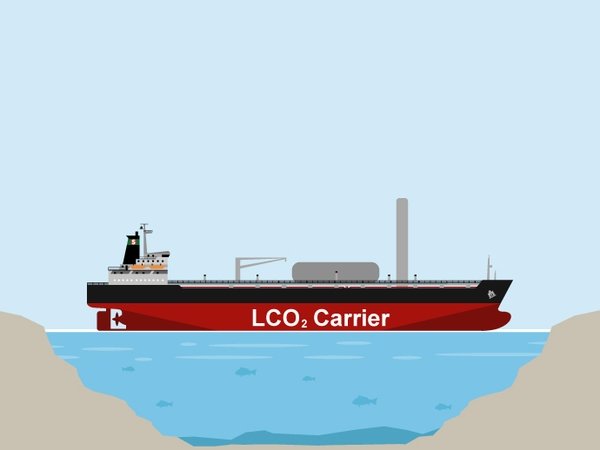 $LCO_2$ Carrier